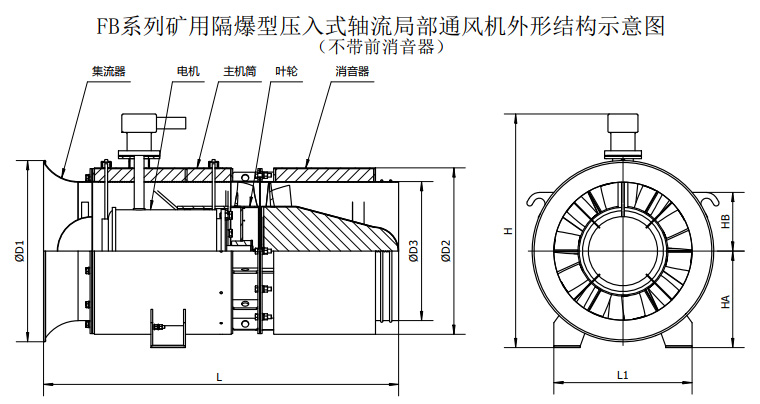 FB系列矿用隔爆型压入式轴流局部通风机外形结构示意图
（不带前消音器）

集流器
电机
主机筒
叶轮
消音器

ØD1
ØD3
ØD2
L
H
HB
HA
L1